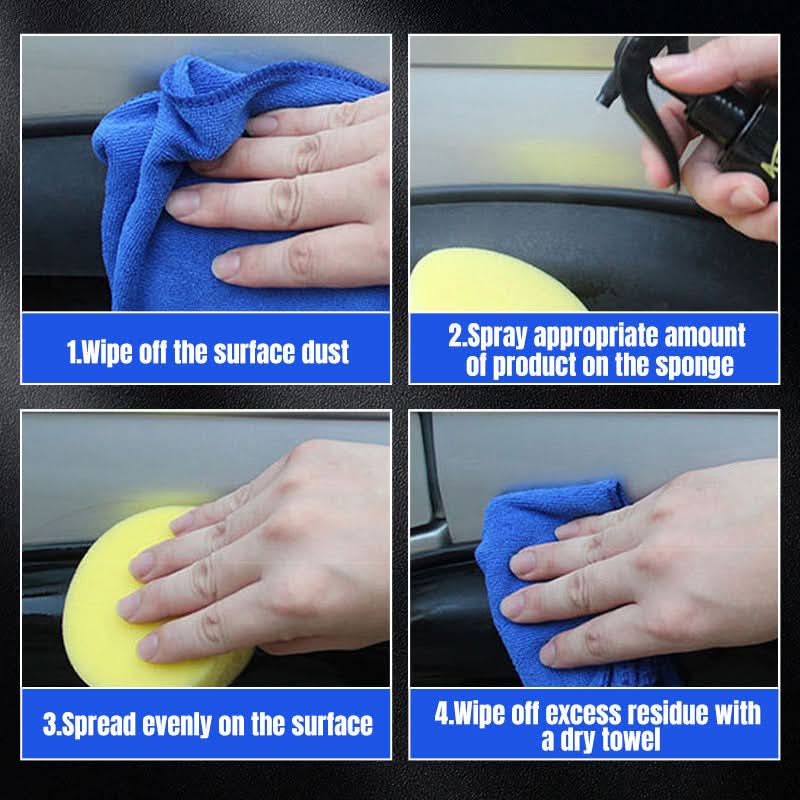 1.Wipe off the surface dust

2.Spray appropriate amount of product on the sponge

3.Spread evenly on the surface

4.Wipe off excess residue with a dry towel